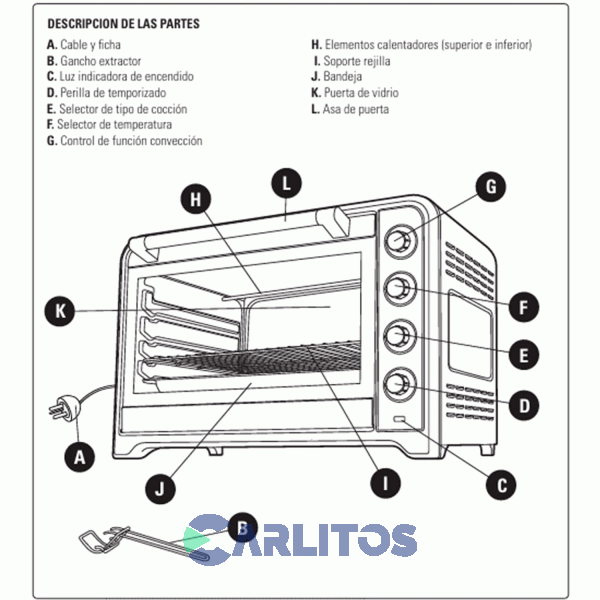 DESCRIPCION DE LAS PARTES

A. Cable y ficha
B. Gancho extractor
C. Luz indicadora de encendido
D. Perilla de temporizado
E. Selector de tipo de cocción
F. Selector de temperatura
G. Control de función convección

H. Elementos calentadores (superior e inferior)
I. Soporte rejilla
J. Bandeja
K. Puerta de vidrio
L. Asa de puerta

L
H
G
K
F
E
D
A
J
I
C
B

CARLITOS