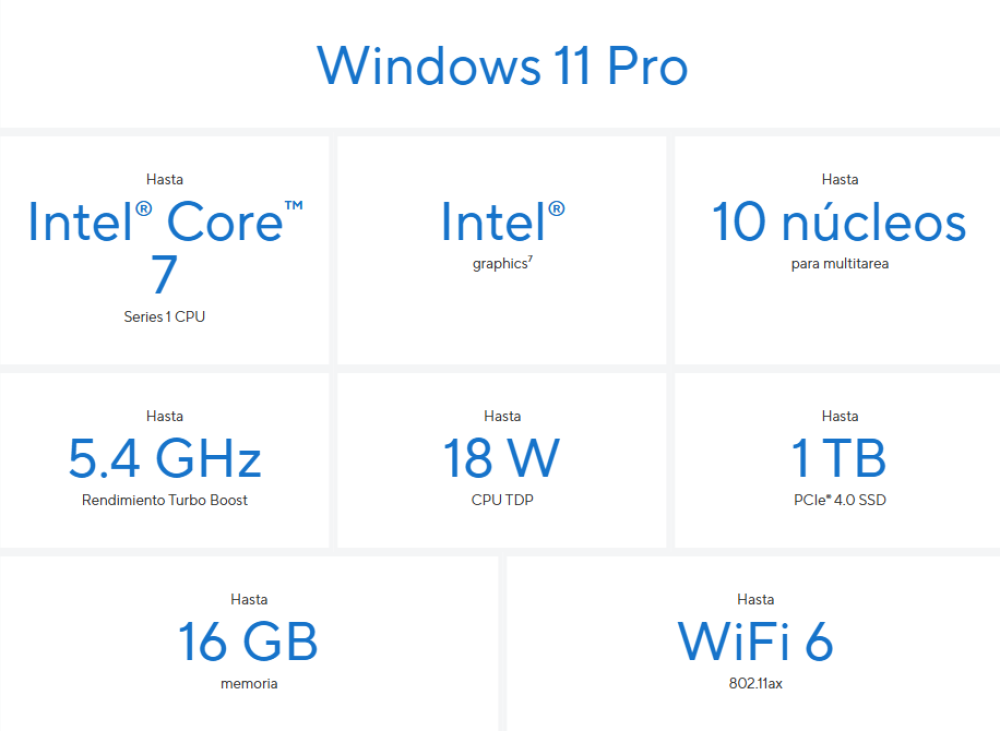 Windows 11 Pro

Hasta
Intel® Core™
7
Series 1 CPU

Intel®
graphics$^{7}$

Hasta
10 núcleos
para multitarea

Hasta
5.4 GHz
Rendimiento Turbo Boost

Hasta
18 W
CPU TDP

Hasta
1 TB
PCIe® 4.0 SSD

Hasta
16 GB
memoria

Hasta
WiFi 6
802.11ax